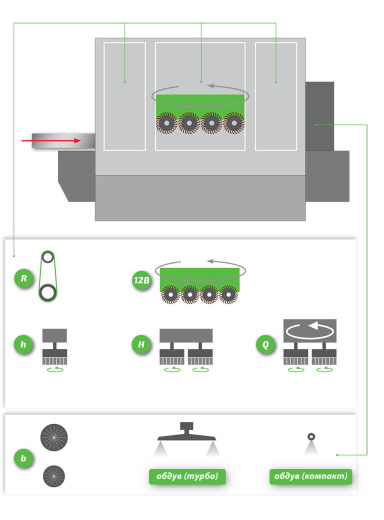 R

12B

h

H

Q

b

обдув (турбо)

обдув (компакт)