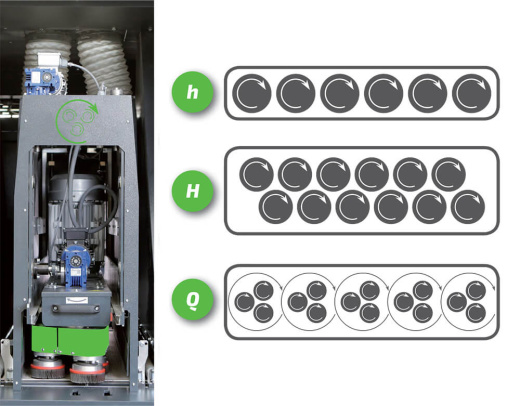 h

H

Q