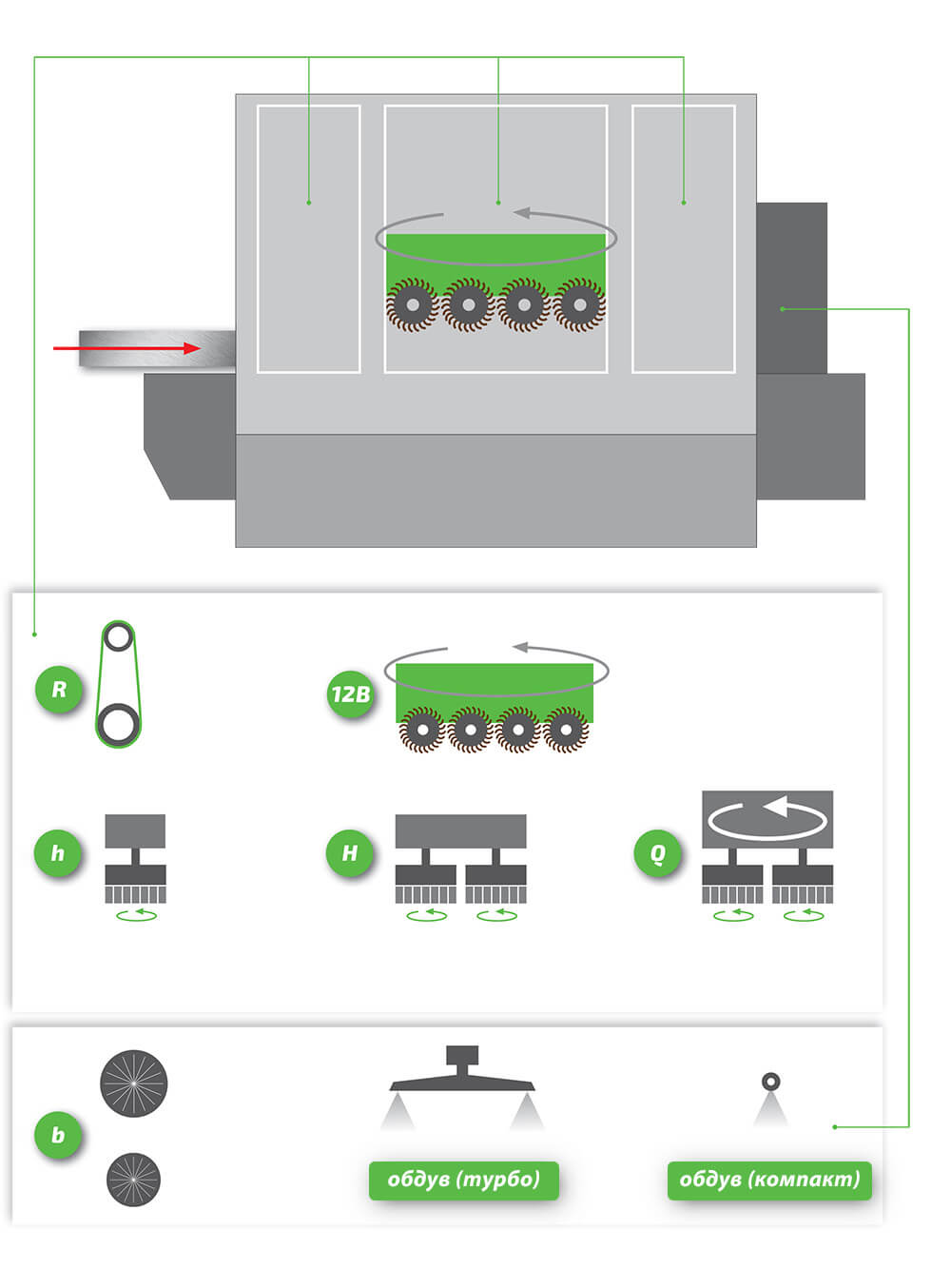 R

12B

h

H

Q

b

обдув (турбо)

обдув (компакт)