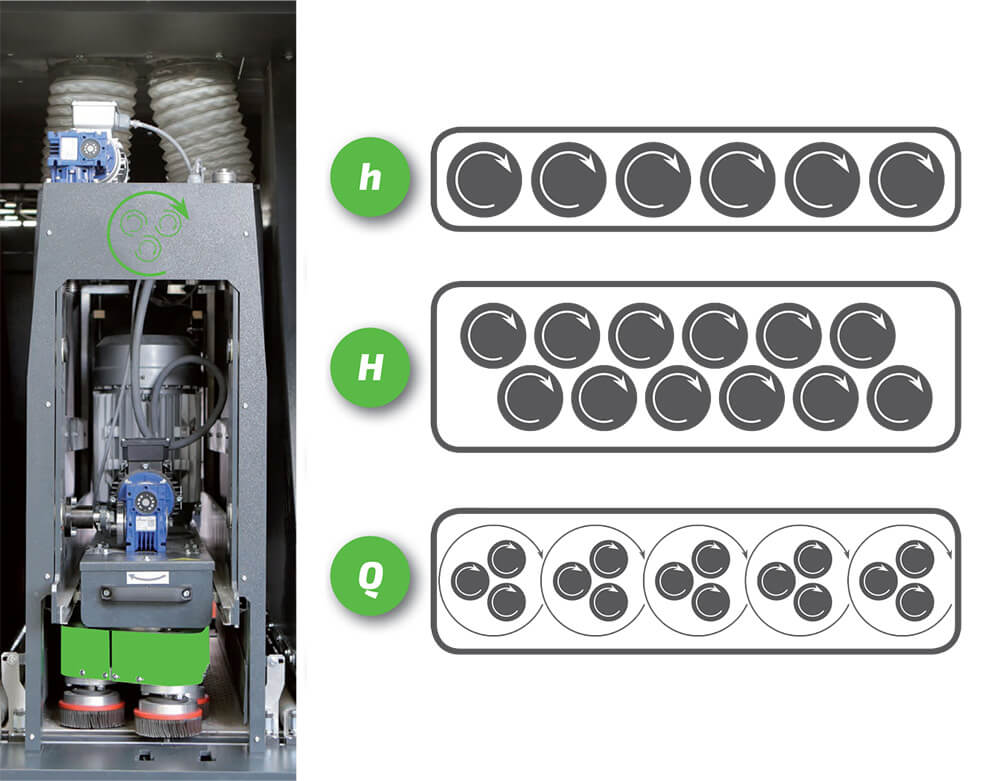 h

H

Q